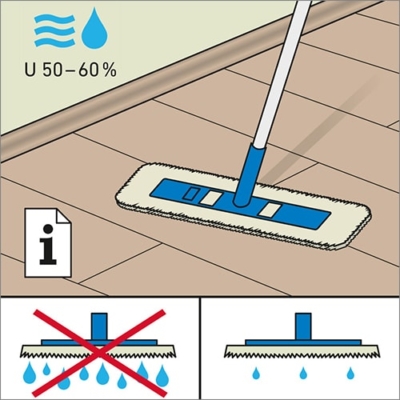 U 50–60 %

i