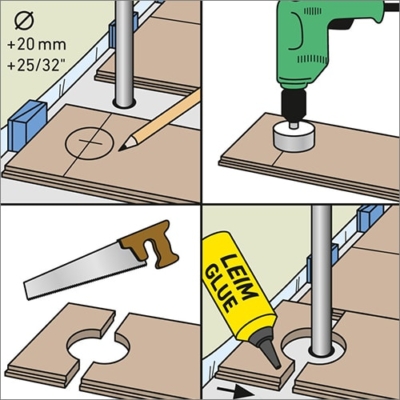 Ø
+20 mm
+25/32"

LEIM
GLUE